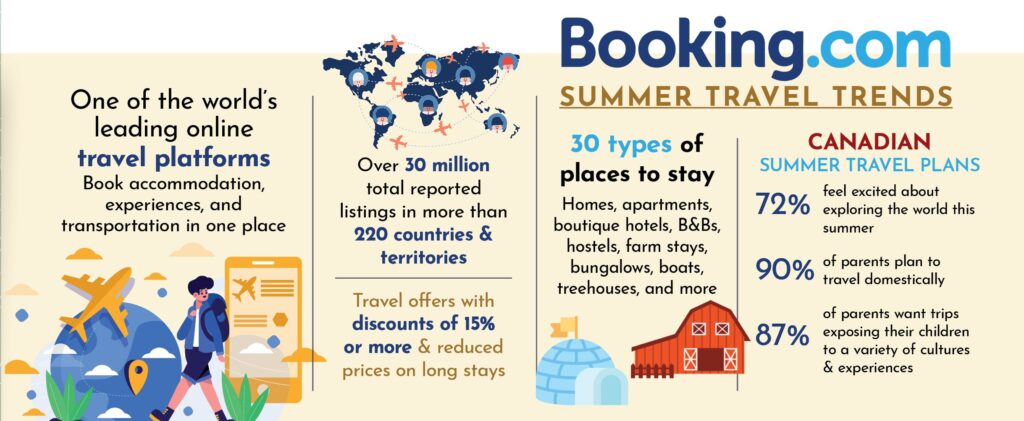 Booking.com
SUMMER TRAVEL TRENDS

One of the world's leading online travel platforms
Book accommodation, experiences, and transportation in one place

Over 30 million total reported listings in more than 220 countries & territories

Travel offers with discounts of 15% or more & reduced prices on long stays

30 types of places to stay
Homes, apartments, boutique hotels, B&Bs, hostels, farm stays, bungalows, boats, treehouses, and more

CANADIAN
SUMMER TRAVEL PLANS

72% feel excited about exploring the world this summer

90% of parents plan to travel domestically

87% of parents want trips exposing their children to a variety of cultures & experiences